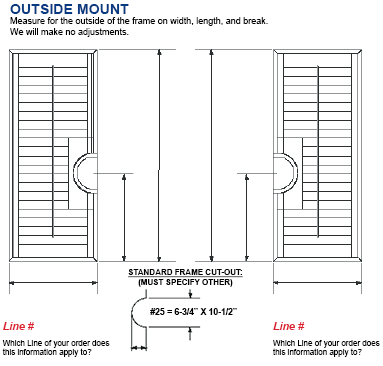 OUTSIDE MOUNT
Measure for the outside of the frame on width, length, and break. We will make no adjustments.

STANDARD FRAME CUT-OUT:
(MUST SPECIFY OTHER)

#25 = 6-3/4" X 10-1/2"

Line #
Which Line of your order does this information apply to?

Line #
Which Line of your order does this information apply to?